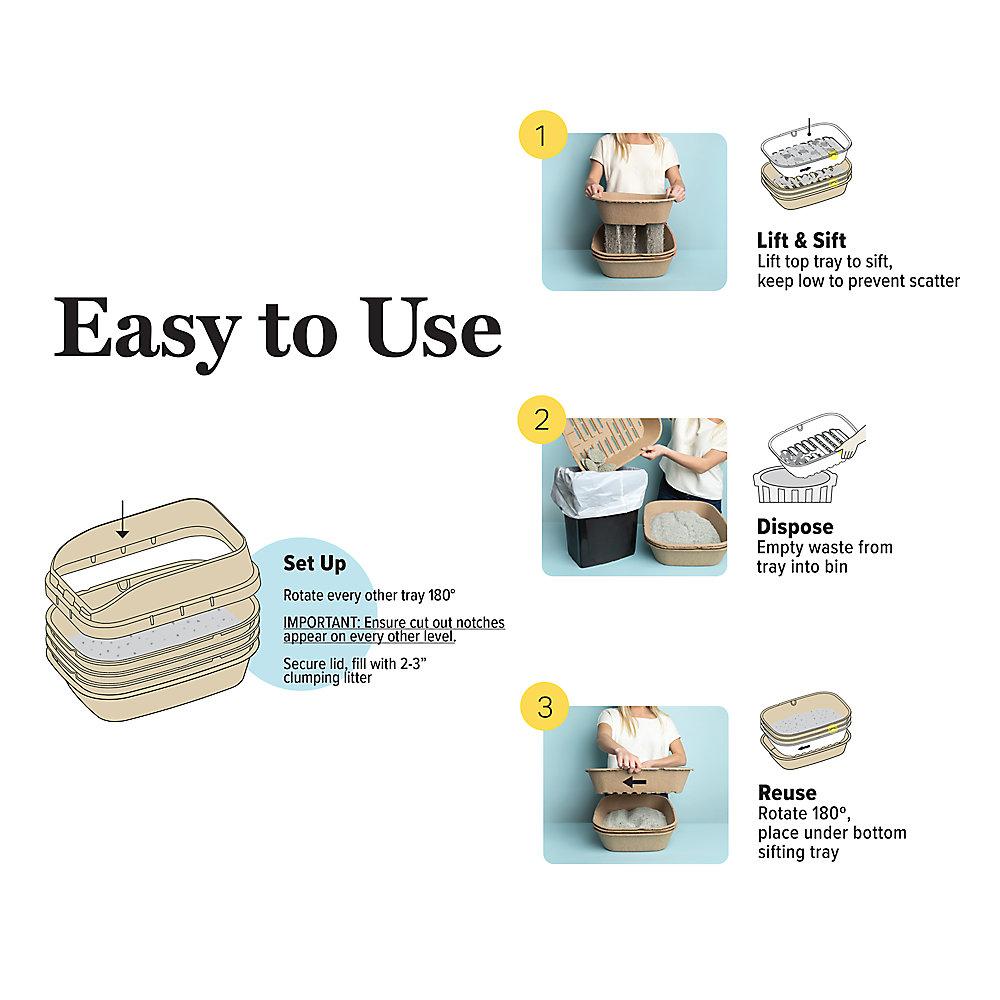 Easy to Use

Set Up
Rotate every other tray 180°
IMPORTANT: Ensure cut out notches appear on every other level.
Secure lid, fill with 2-3" clumping litter

1

Lift & Sift
Lift top tray to sift, keep low to prevent scatter

2

Dispose
Empty waste from tray into bin

3

Reuse
Rotate 180°, place under bottom sifting tray